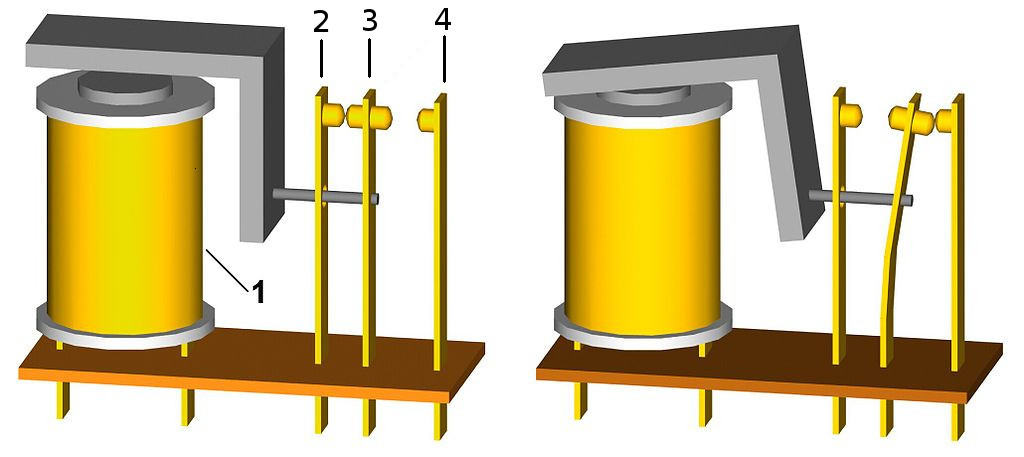 2 3 4

1